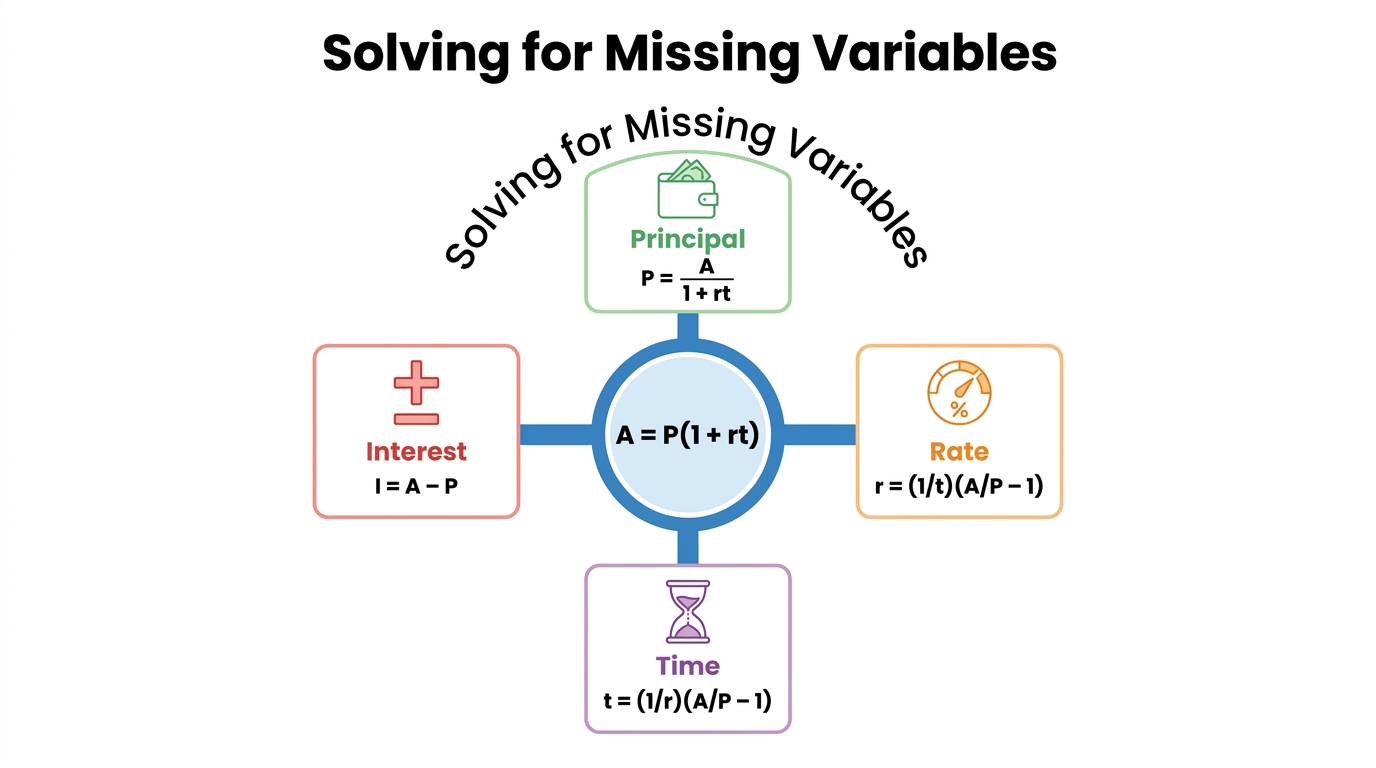 Solving for Missing Variables

Solving for Missing Variables

Principal
$P = \frac{A}{1 + rt}$

Interest
$I = A - P$

$A = P(1 + rt)$

%

Rate
$r = (1/t)(A/P - 1)$

Time
$t = (1/r)(A/P - 1)$